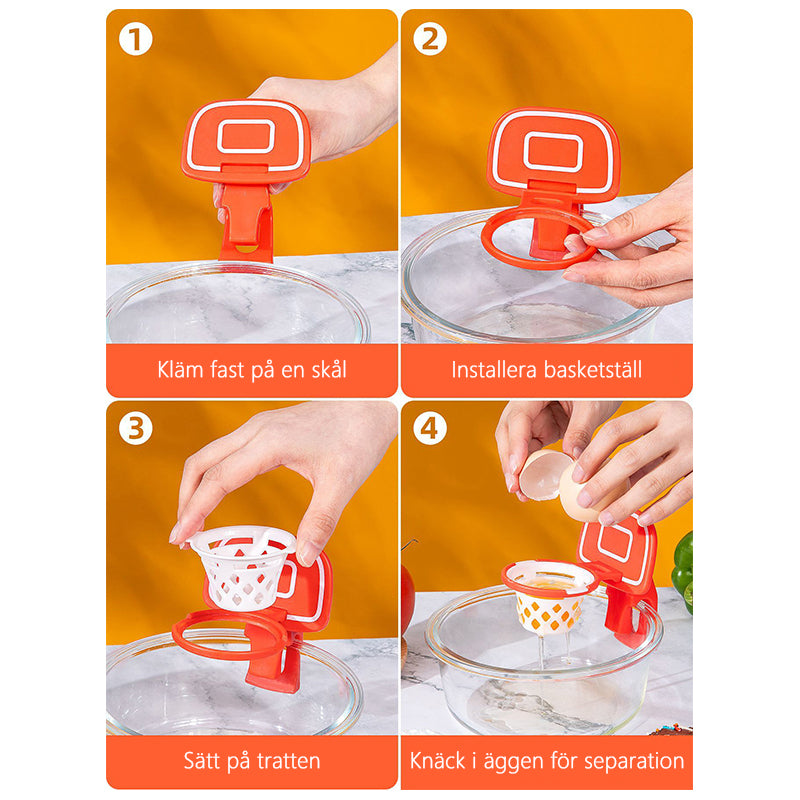 1
Kläm fast på en skål

2
Installera basketställ

3
Sätt på tratten

4
Knäck i äggen för separation