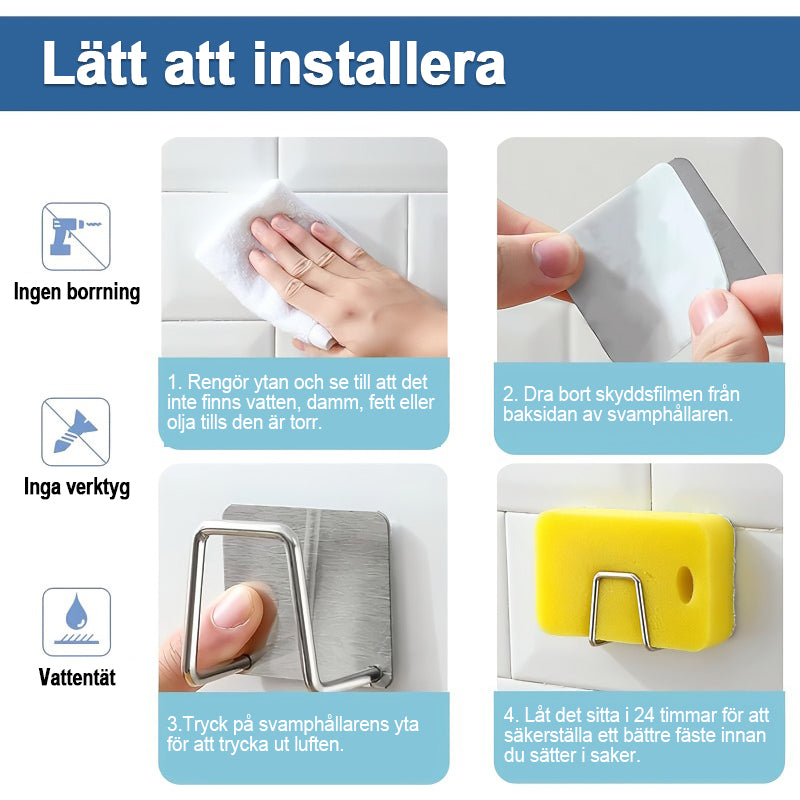 Lätt att installera

Ingen borrning

Inga verktyg

Vattentät

1. Rengör ytan och se till att det inte finns vatten, damm, fett eller olja tills den är torr.

2. Dra bort skyddsfilmen från baksidan av svamphållaren.

3.Tryck på svamphållarens yta för att trycka ut luften.

4. Låt det sitta i 24 timmar för att säkerställa ett bättre fäste innan du sätter i saker.