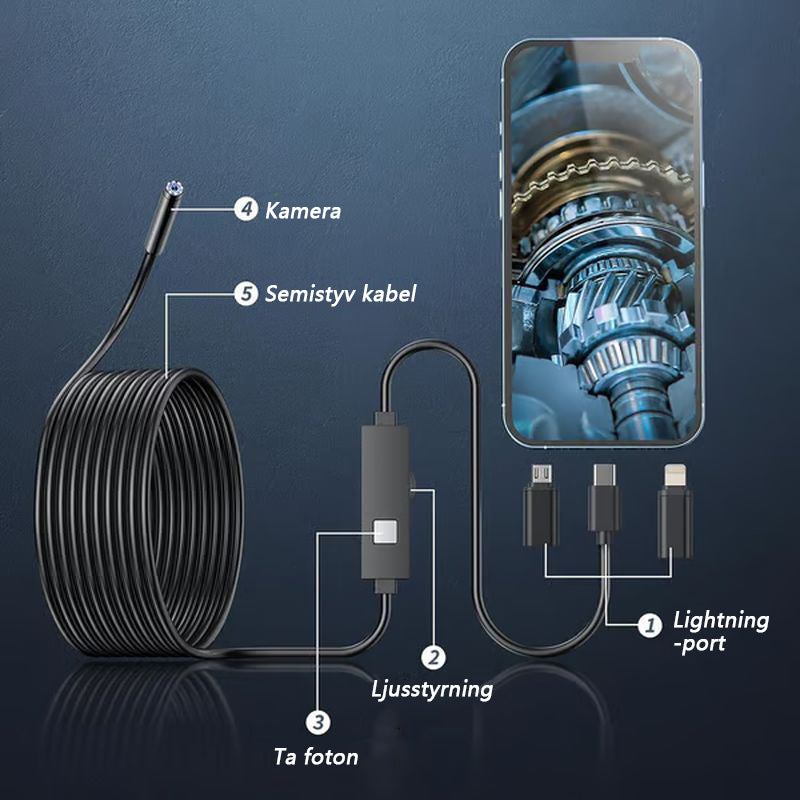 4 Kamera

5 Semistyv kabel

1 Lightning -port

2 Ljusstyrning

3 Ta foton