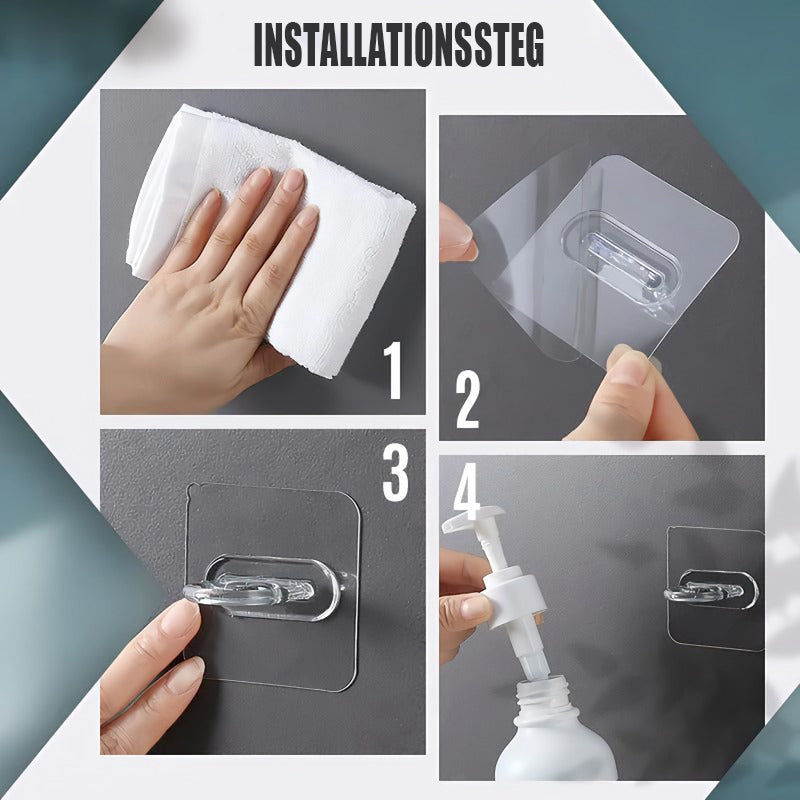 INSTALLATIONSSTEG

1

2

3

4