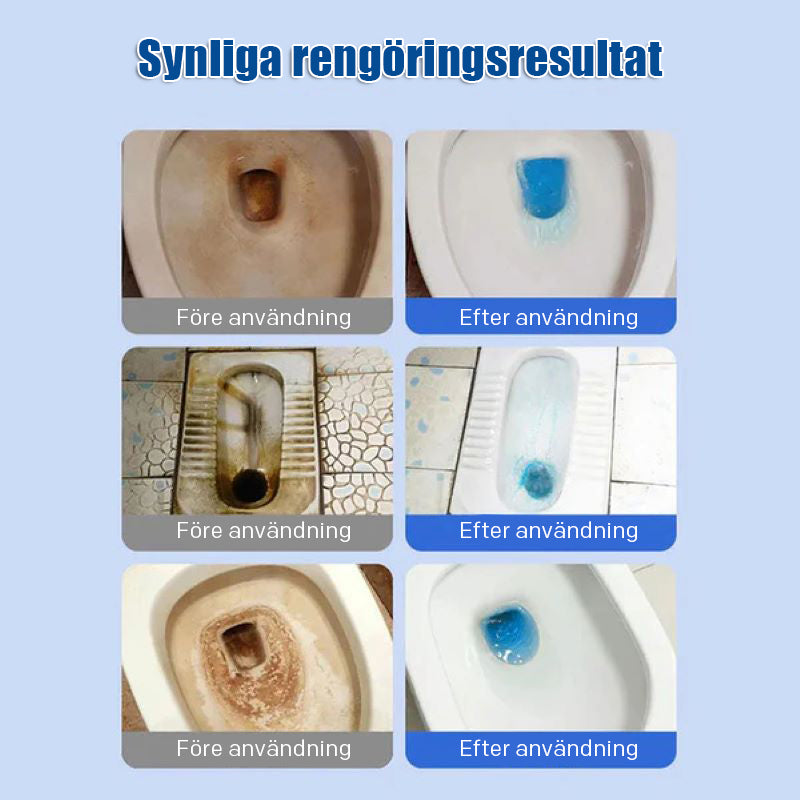 Synliga rengöringsresultat

Före användning

Efter användning

Före användning

Efter användning

Före användning

Efter användning