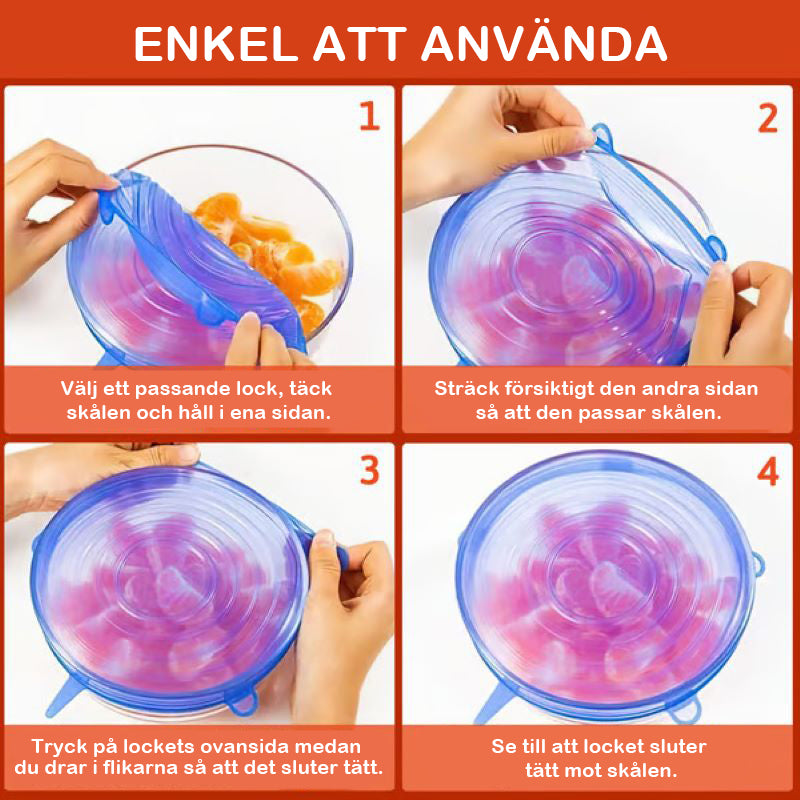 ENKEL ATT ANVÄNDA

1

Välj ett passande lock, täck skålen och håll i ena sidan.

2

Sträck försiktigt den andra sidan så att den passar skålen.

3

Tryck på lockets ovansida medan du drar i flikarna så att det sluter tätt.

4

Se till att locket sluter tätt mot skålen.