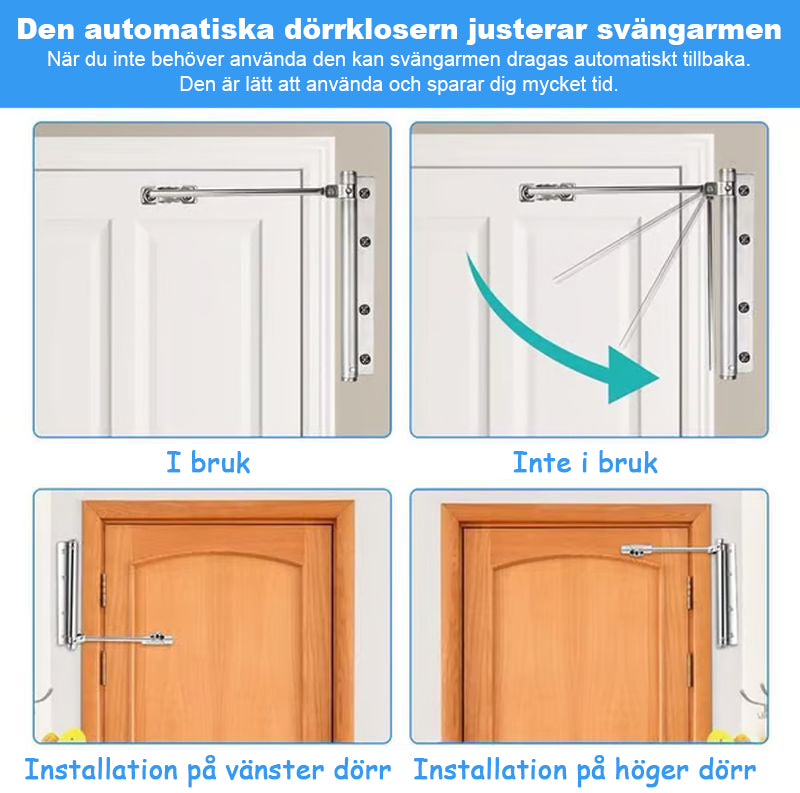 Den automatiska dörrklosern justerar svängarmen
När du inte behöver använda den kan svängarmen dragas automatiskt tillbaka. Den är lätt att använda och sparar dig mycket tid.

I bruk

Inte i bruk

Installation på vänster dörr

Installation på höger dörr