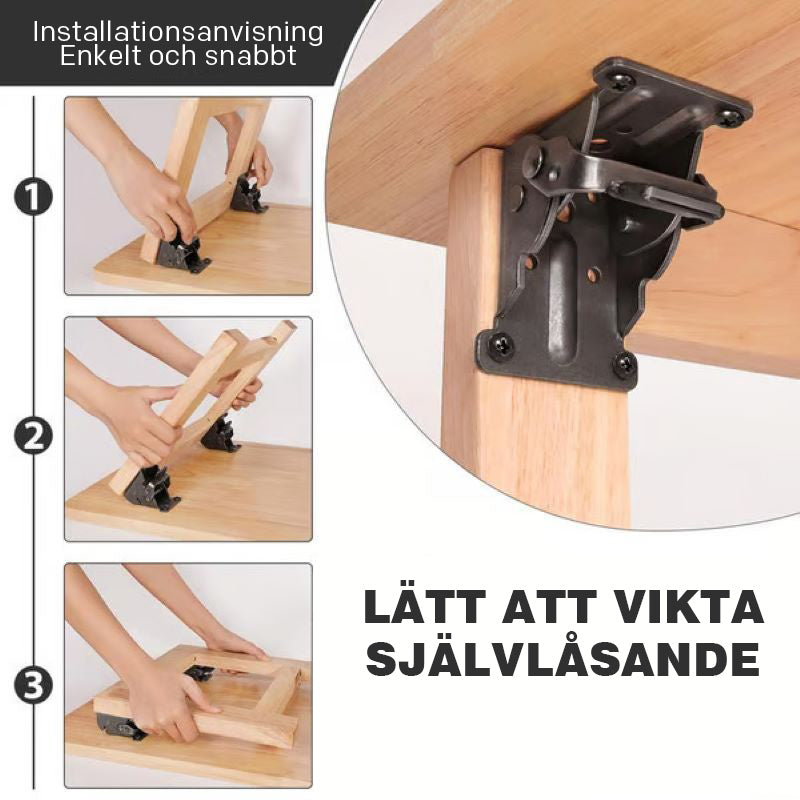 Installationsanvisning
Enkelt och snabbt

1

2

3

LÄTT ATT VIKTA
SJÄLVLÅSANDE