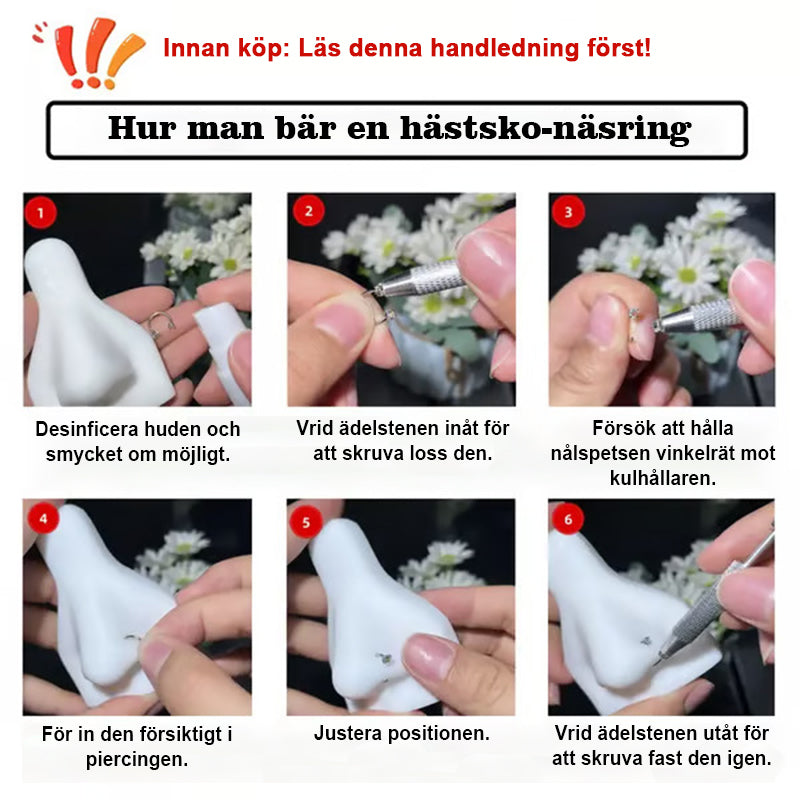 Innan köp: Läs denna handledning först!

Hur man bär en hästsko-näsring

1
Desinficera huden och smycket om möjligt.

2
Vrid ädelstenen inåt för att skruva loss den.

3
Försök att hålla nålspetsen vinkelrät mot kulhållaren.

4
För in den försiktigt i piercingen.

5
Justera positionen.

6
Vrid ädelstenen utåt för att skruva fast den igen.