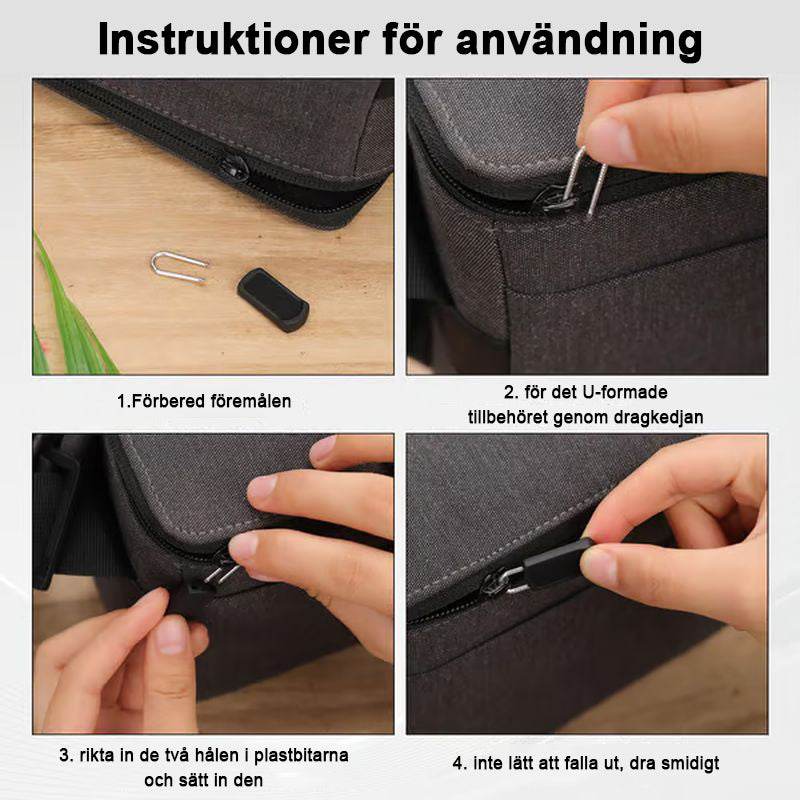 Instruktioner för användning

1.Förbered föremålen

2. för det U-formade tillbehöret genom dragkedjan

3. rikta in de två hålen i plastbitarna och sätt in den

4. inte lätt att falla ut, dra smidigt