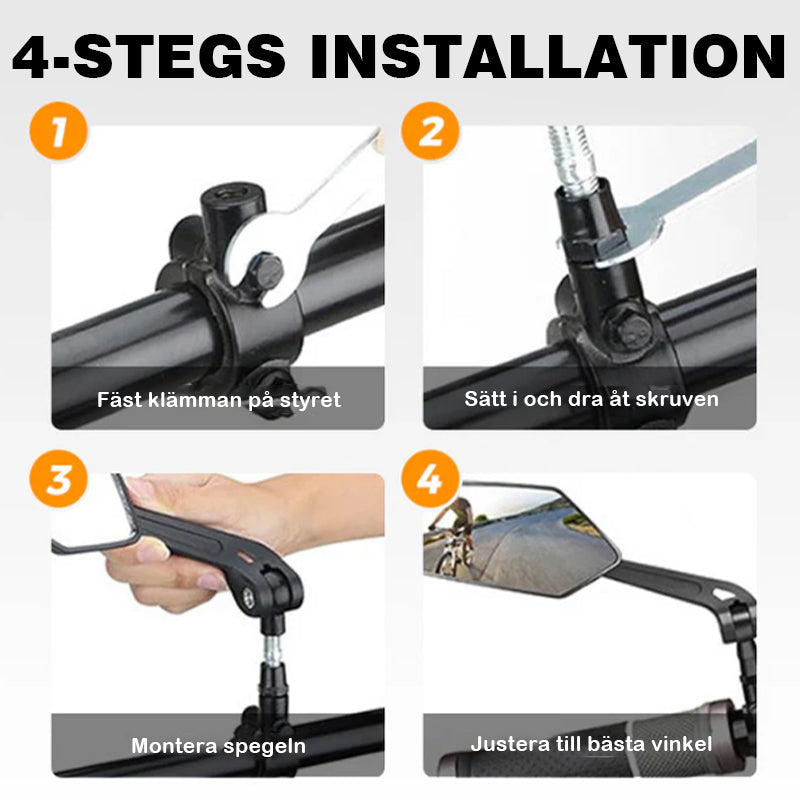 4-STEGS INSTALLATION

1

Fäst klämman på styret

2

Sätt i och dra åt skruven

3

Montera spegeln

4

Justera till bästa vinkel