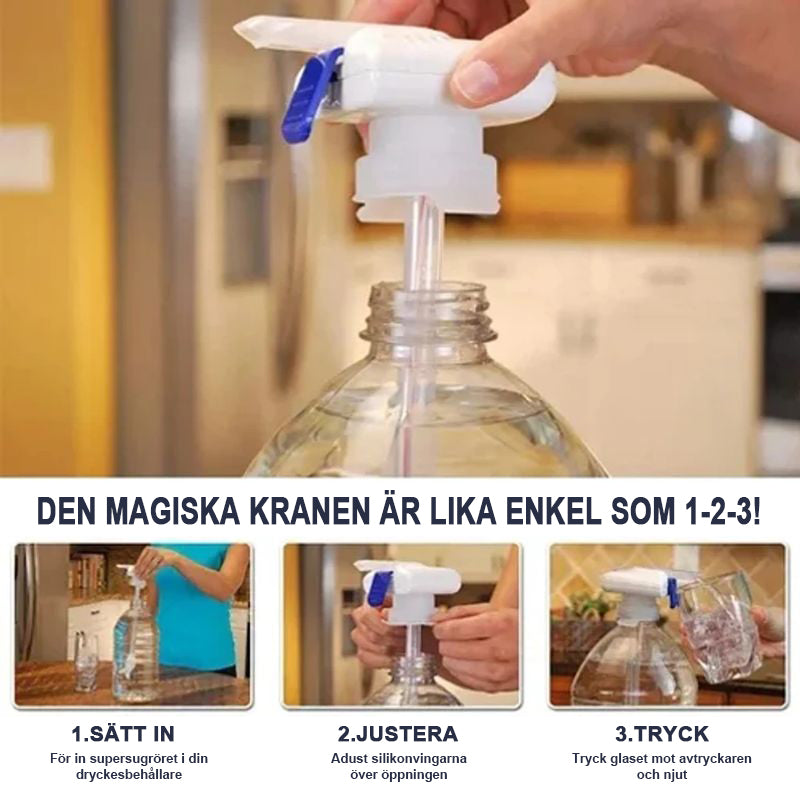 DEN MAGISKA KRANEN ÄR LIKA ENKEL SOM 1-2-3!

1.SÄTT IN
För in supersugröret i din dryckesbehållare

2.JUSTERA
Adust silikonvingarna över öppningen

3.TRYCK
Tryck glaset mot avtryckaren och njut