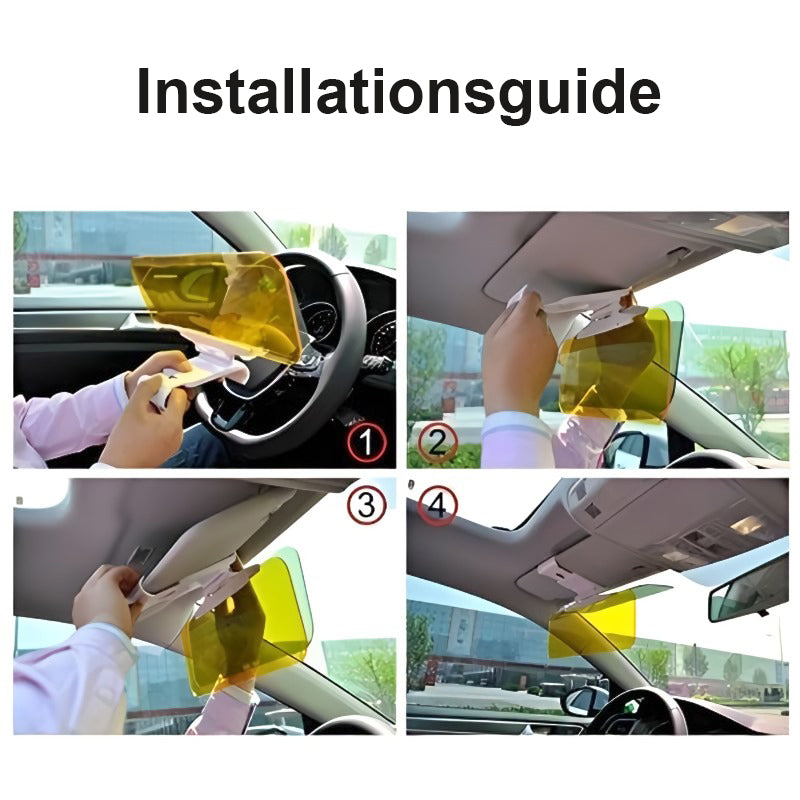 Installationsguide

1

2

3

4